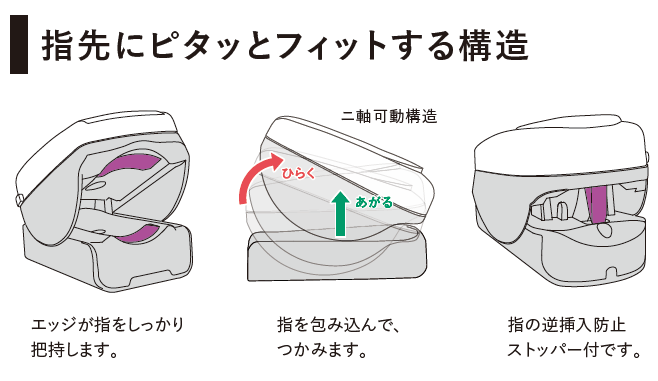 指先にピタッとフィットする構造

二軸可動構造

ひらく

あがる

エッジが指をしっかり把持します。

指を包み込んで、つかみます。

指の逆挿入防止ストッパー付です。